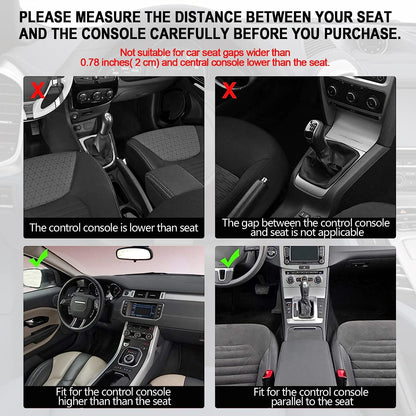 PLEASE MEASURE THE DISTANCE BETWEEN YOUR SEAT AND THE CONSOLE CAREFULLY BEFORE YOU PURCHASE.

Not suitable for car seat gaps wider than 0.78 inches( 2 cm) and central console lower than the seat.

The control console is lower than seat

The gap between the control console and seat is not applicable

Fit for the control console higher than than the seat

Fit for the control console parallel to the seat